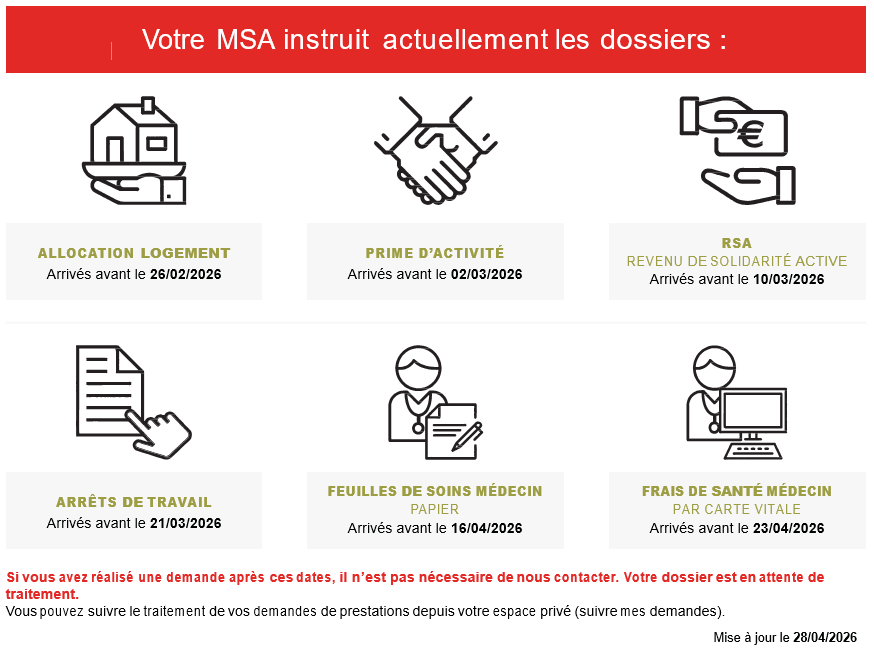 Votre MSA instruit actuellement les dossiers :

ALLOCATION LOGEMENT
Arrivés avant le 26/02/2026

PRIME D'ACTIVITÉ
Arrivés avant le 02/03/2026

RSA
REVENU DE SOLIDARITÉ ACTIVE
Arrivés avant le 10/03/2026

ARRÊTS DE TRAVAIL
Arrivés avant le 21/03/2026

FEUILLES DE SOINS MÉDECIN
PAPIER
Arrivés avant le 16/04/2026

FRAIS DE SANTÉ MÉDECIN
PAR CARTE VITALE
Arrivés avant le 23/04/2026

Si vous avez réalisé une demande après ces dates, il n'est pas nécessaire de nous contacter. Votre dossier est en attente de traitement.
Vous pouvez suivre le traitement de vos demandes de prestations depuis votre espace privé (suivre mes demandes).

Mise à jour le 28/04/2026