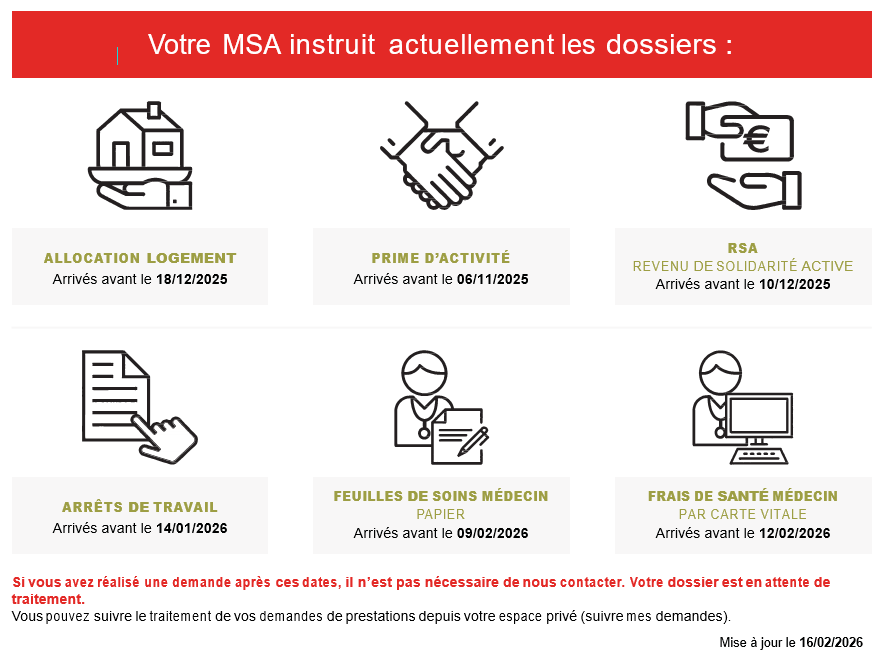 Votre MSA instruit actuellement les dossiers :

ALLOCATION LOGEMENT
Arrivés avant le 18/12/2025

PRIME D'ACTIVITÉ
Arrivés avant le 06/11/2025

RSA
REVENU DE SOLIDARITÉ ACTIVE
Arrivés avant le 10/12/2025

ARRÊTS DE TRAVAIL
Arrivés avant le 14/01/2026

FEUILLES DE SOINS MÉDECIN
PAPIER
Arrivés avant le 09/02/2026

FRAIS DE SANTÉ MÉDECIN
PAR CARTE VITALE
Arrivés avant le 12/02/2026

Si vous avez réalisé une demande après ces dates, il n'est pas nécessaire de nous contacter. Votre dossier est en attente de traitement.
Vous pouvez suivre le traitement de vos demandes de prestations depuis votre espace privé (suivre mes demandes).

Mise à jour le 16/02/2026