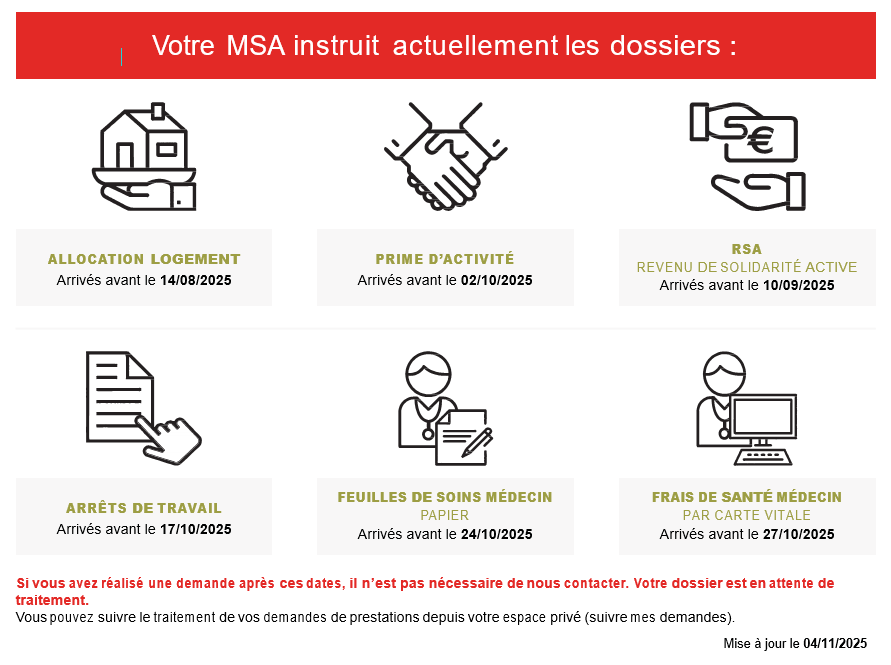 Votre MSA instruit actuellement les dossiers :

ALLOCATION LOGEMENT
Arrivés avant le 14/08/2025

PRIME D'ACTIVITÉ
Arrivés avant le 02/10/2025

RSA
REVENU DE SOLIDARITÉ ACTIVE
Arrivés avant le 10/09/2025

ARRÊTS DE TRAVAIL
Arrivés avant le 17/10/2025

FEUILLES DE SOINS MÉDECIN
PAPIER
Arrivés avant le 24/10/2025

FRAIS DE SANTÉ MÉDECIN
PAR CARTE VITALE
Arrivés avant le 27/10/2025

Si vous avez réalisé une demande après ces dates, il n'est pas nécessaire de nous contacter. Votre dossier est en attente de traitement.
Vous pouvez suivre le traitement de vos demandes de prestations depuis votre espace privé (suivre mes demandes).

Mise à jour le 04/11/2025